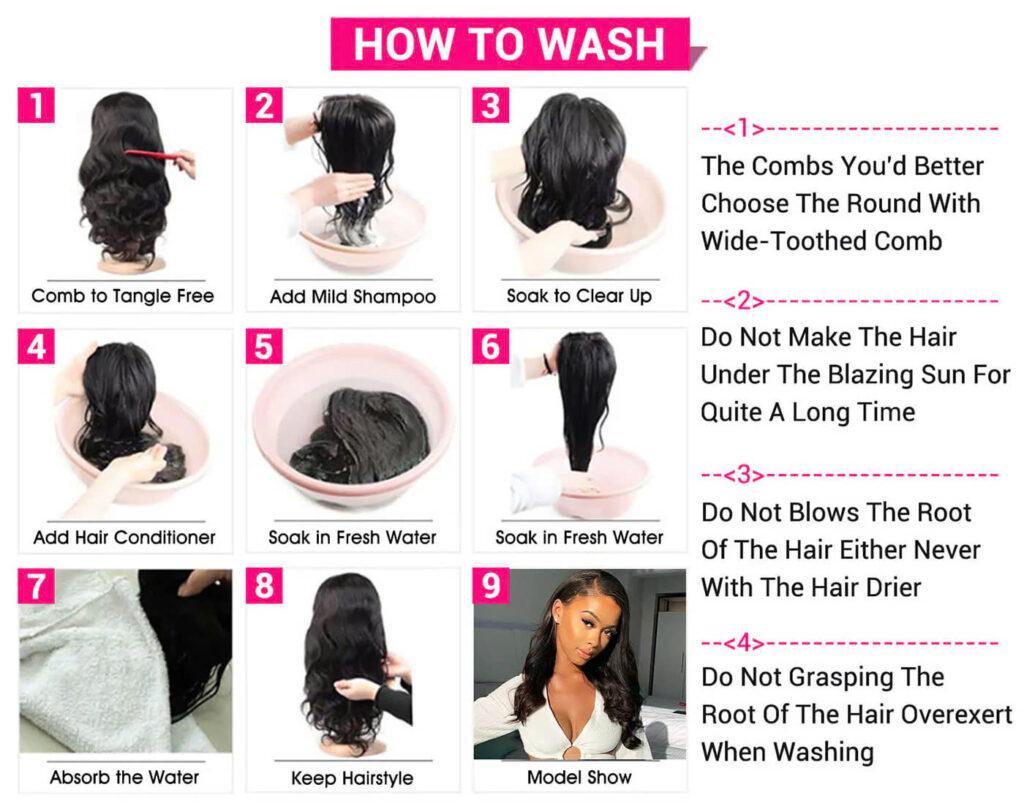 HOW TO WASH

1
Comb to Tangle Free

2
Add Mild Shampoo

3
Soak to Clear Up

4
Add Hair Conditioner

5
Soak in Fresh Water

6
Soak in Fresh Water

7
Absorb the Water

8
Keep Hairstyle

9
Model Show

--<1>--------------------
The Combs You'd Better Choose The Round With Wide-Toothed Comb

--<2>--------------------
Do Not Make The Hair Under The Blazing Sun For Quite A Long Time

--<3>--------------------
Do Not Blows The Root Of The Hair Either Never With The Hair Drier

--<4>--------------------
Do Not Grasping The Root Of The Hair Overexert When Washing