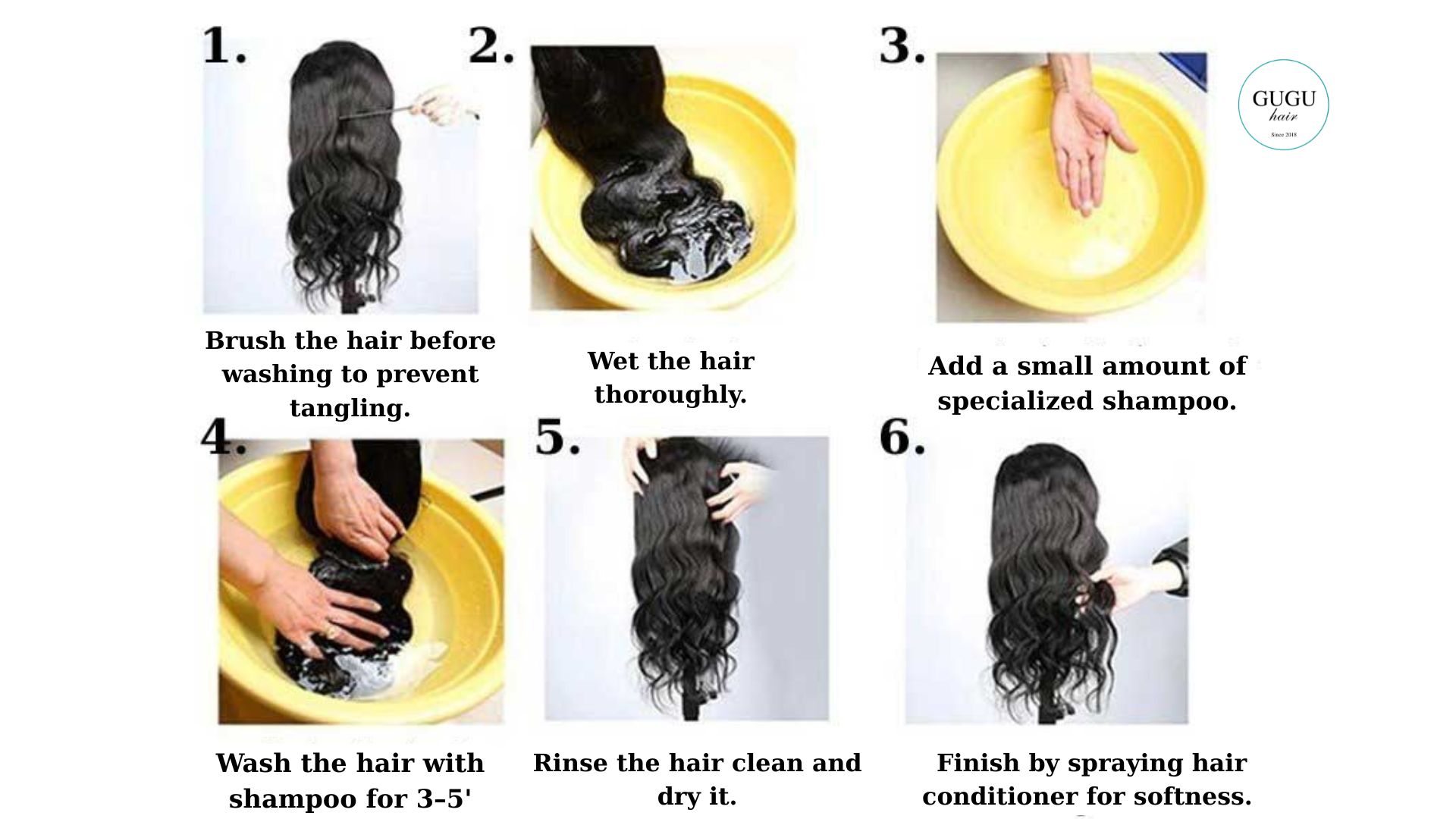 1.

Brush the hair before washing to prevent tangling.

2.

Wet the hair thoroughly.

3.

Add a small amount of specialized shampoo.

GUGU hair Since 2018

4.

Wash the hair with shampoo for 3–5'

5.

Rinse the hair clean and dry it.

6.

Finish by spraying hair conditioner for softness.