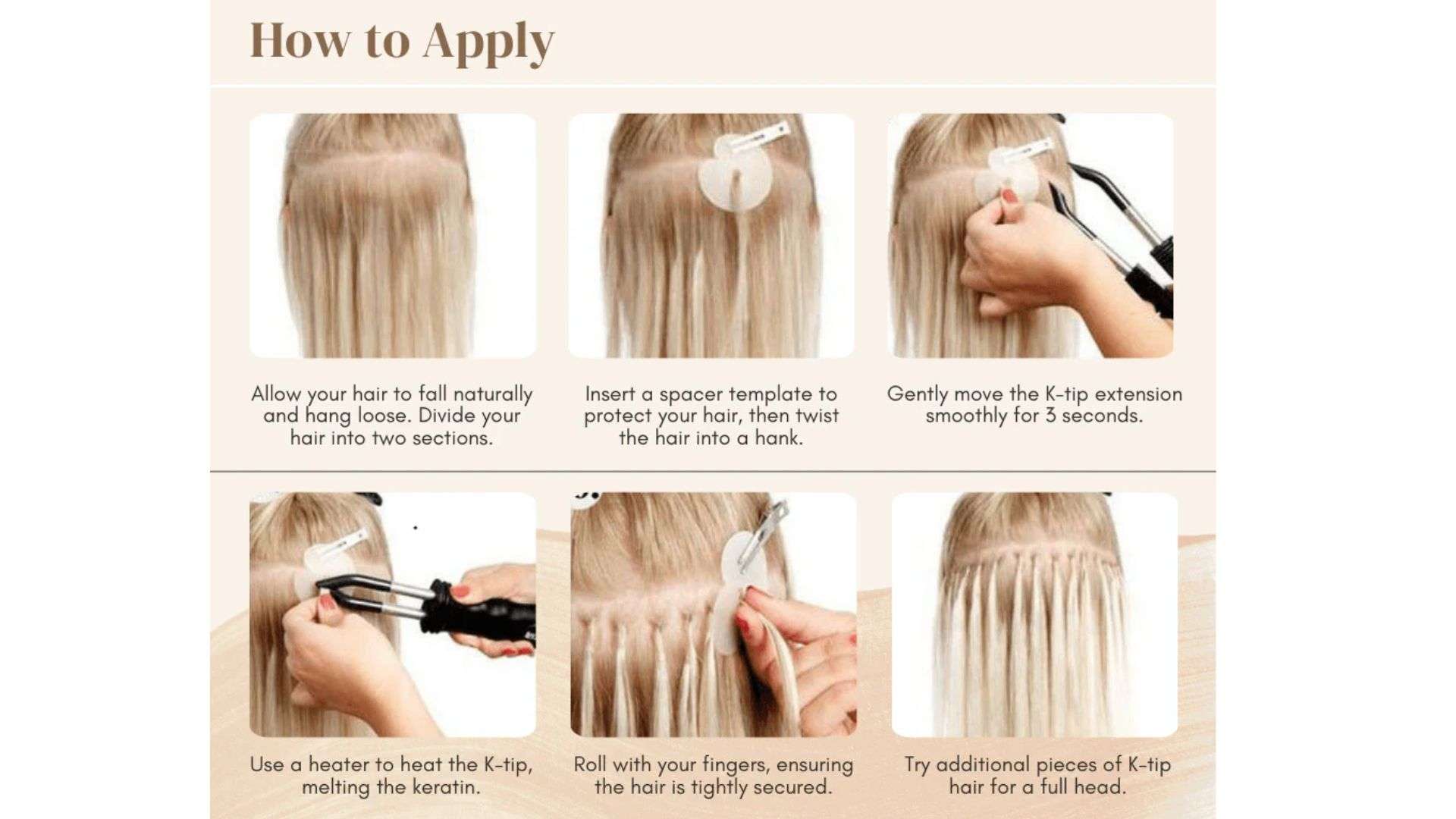 How to Apply

Allow your hair to fall naturally and hang loose. Divide your hair into two sections.

Insert a spacer template to protect your hair, then twist the hair into a hank.

Gently move the K-tip extension smoothly for 3 seconds.

Use a heater to heat the K-tip, melting the keratin.

Roll with your fingers, ensuring the hair is tightly secured.

Try additional pieces of K-tip hair for a full head.