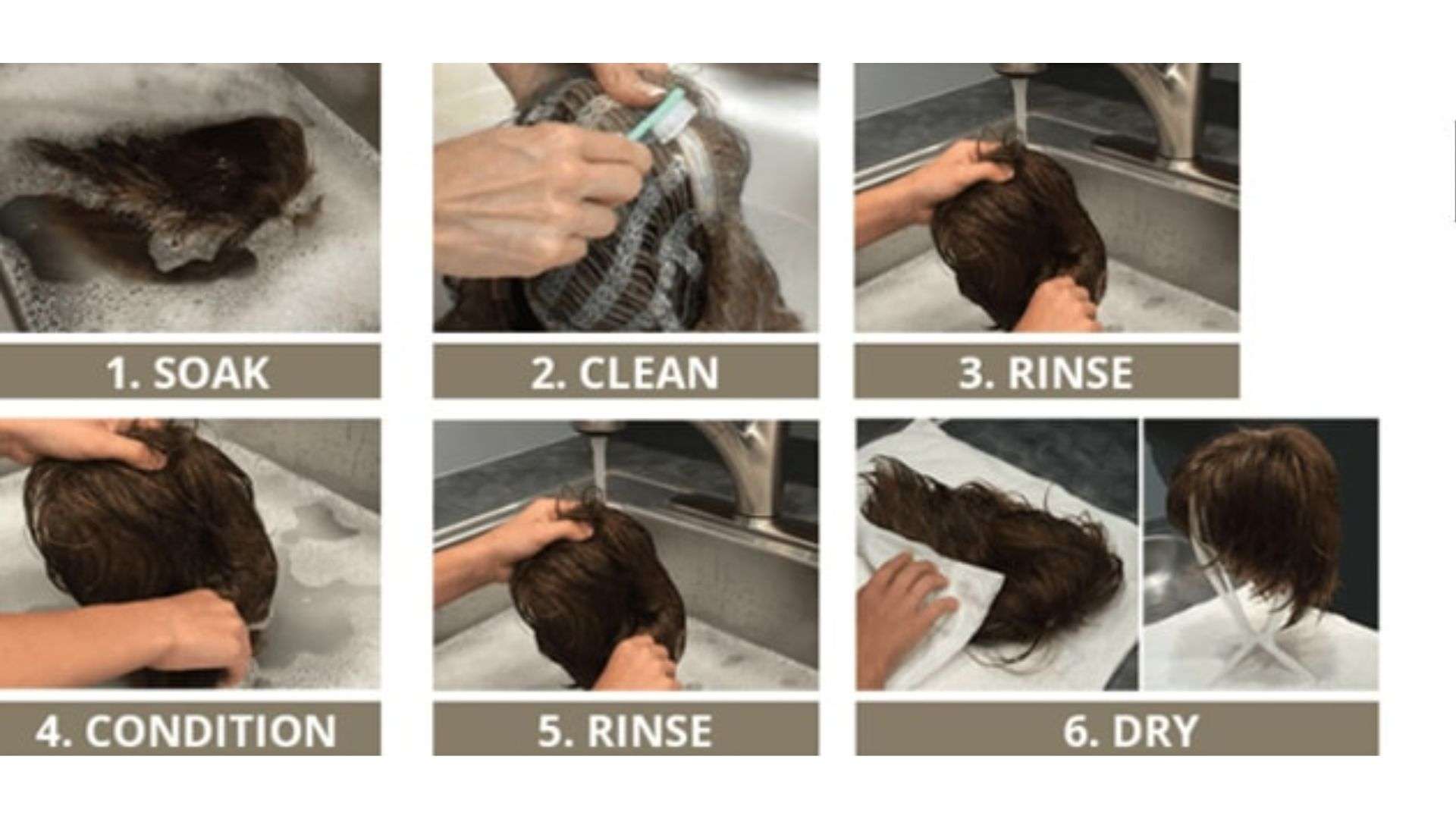 1. SOAK

2. CLEAN

3. RINSE

4. CONDITION

5. RINSE

6. DRY