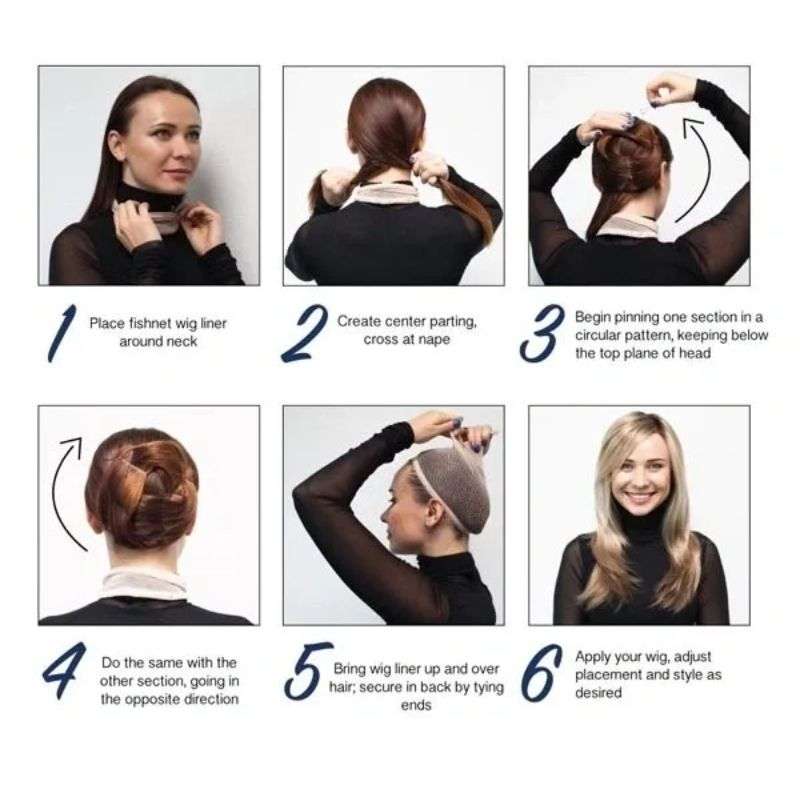 1 Place fishnet wig liner around neck

2 Create center parting, cross at nape

3 Begin pinning one section in a circular pattern, keeping below the top plane of head

4 Do the same with the other section, going in the opposite direction

5 Bring wig liner up and over hair; secure in back by tying ends

6 Apply your wig, adjust placement and style as desired