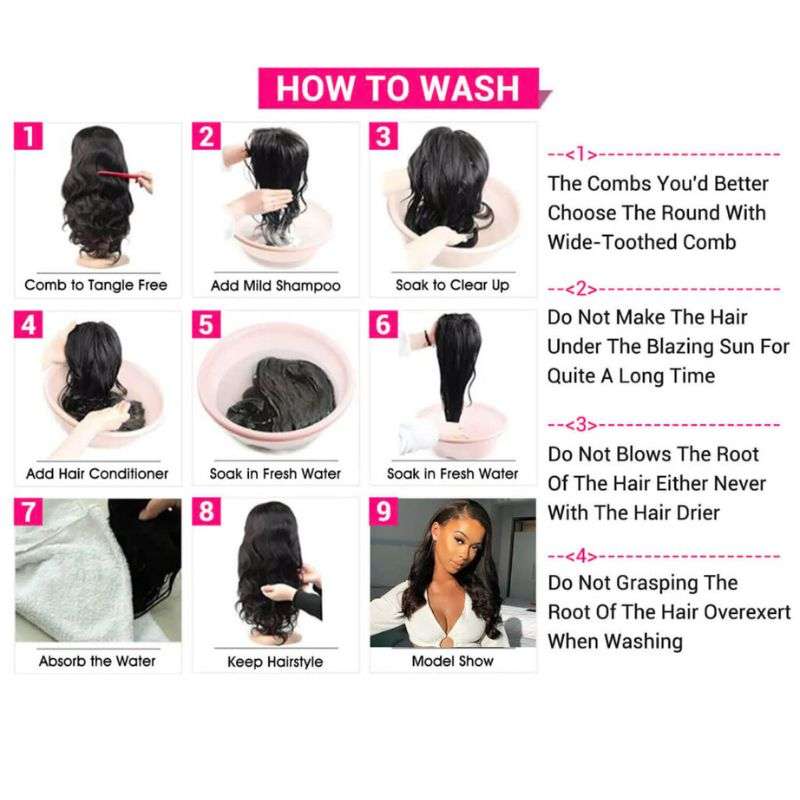 HOW TO WASH

1
Comb to Tangle Free

2
Add Mild Shampoo

3
Soak to Clear Up

4
Add Hair Conditioner

5
Soak in Fresh Water

6
Soak in Fresh Water

7
Absorb the Water

8
Keep Hairstyle

9
Model Show

--<1>--------------------
The Combs You'd Better Choose The Round With Wide-Toothed Comb

--<2>--------------------
Do Not Make The Hair Under The Blazing Sun For Quite A Long Time

--<3>--------------------
Do Not Blows The Root Of The Hair Either Never With The Hair Drier

--<4>--------------------
Do Not Grasping The Root Of The Hair Overexert When Washing